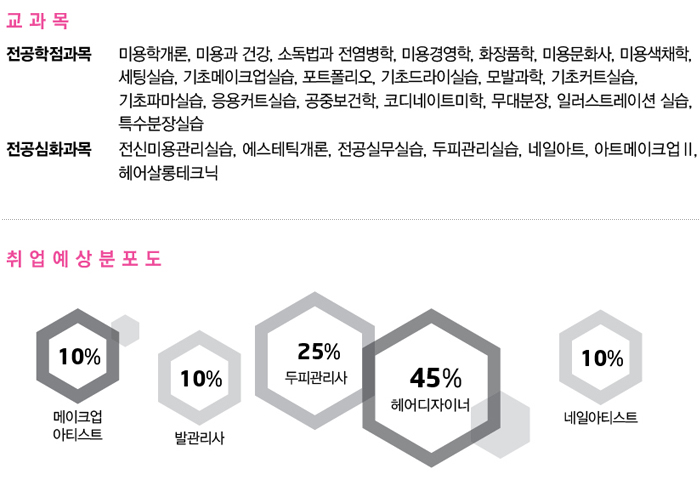 교과목

전공학점과목 미용학개론, 미용과 건강, 소독법과 전염병학, 미용경영학, 화장품학, 미용문화사, 미용색채학, 세팅실습, 기초메이크업실습, 포트폴리오, 기초드라이실습, 모발과학, 기초커트실습, 기초파마실습, 응용커트실습, 공중보건학, 코디네이트미학, 무대분장, 일러스트레이션 실습, 특수분장실습

전공심화과목 전신미용관리실습, 에스테틱개론, 전공실무실습, 두피관리실습, 네일아트, 아트메이크업 II, 헤어살롱테크닉

취업예상분포도

10%
메이크업
아티스트

10%
발관리사

25%
두피관리사

45%
헤어디자이너

10%
네일아티스트